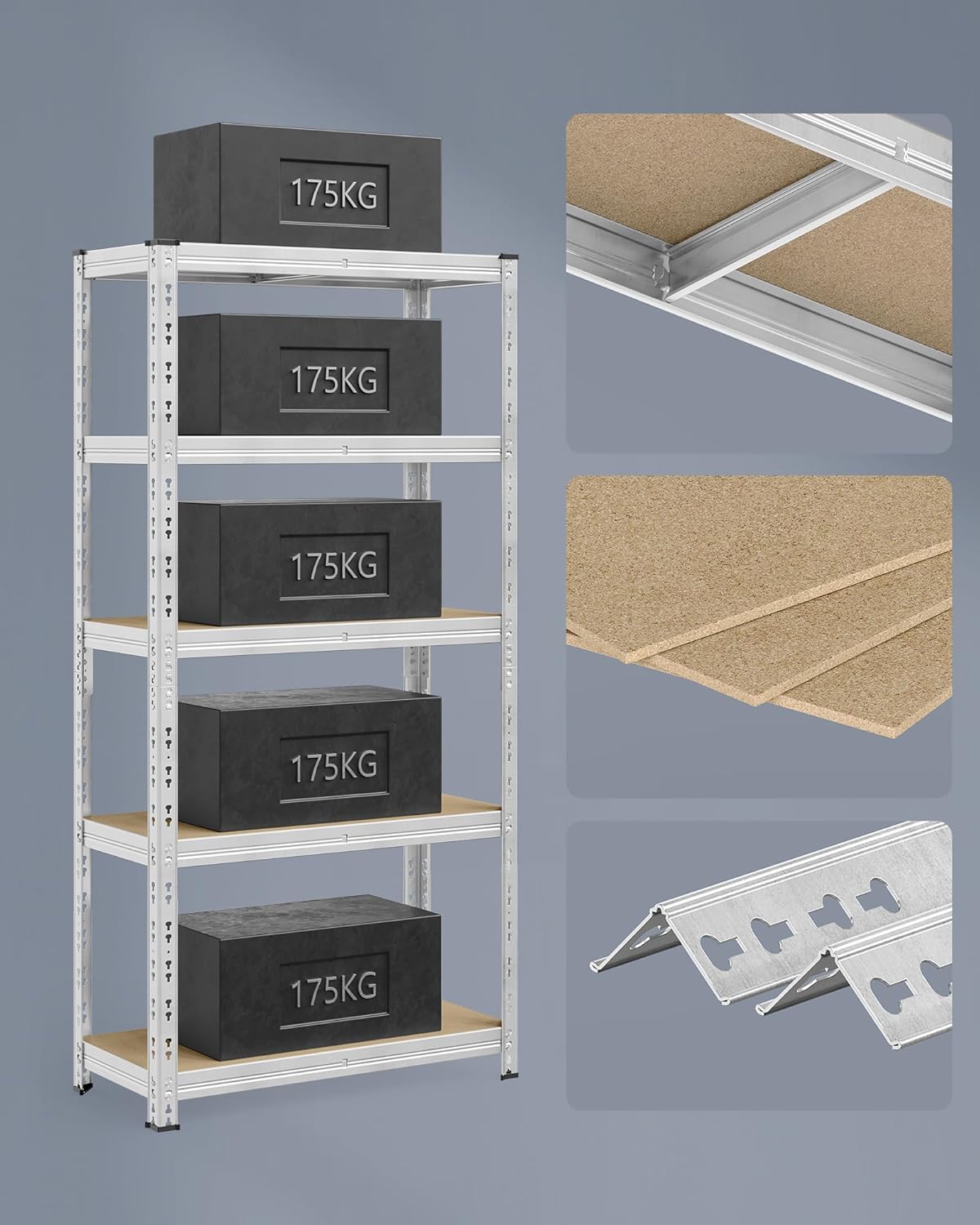 175KG

175KG

175KG

175KG

175KG