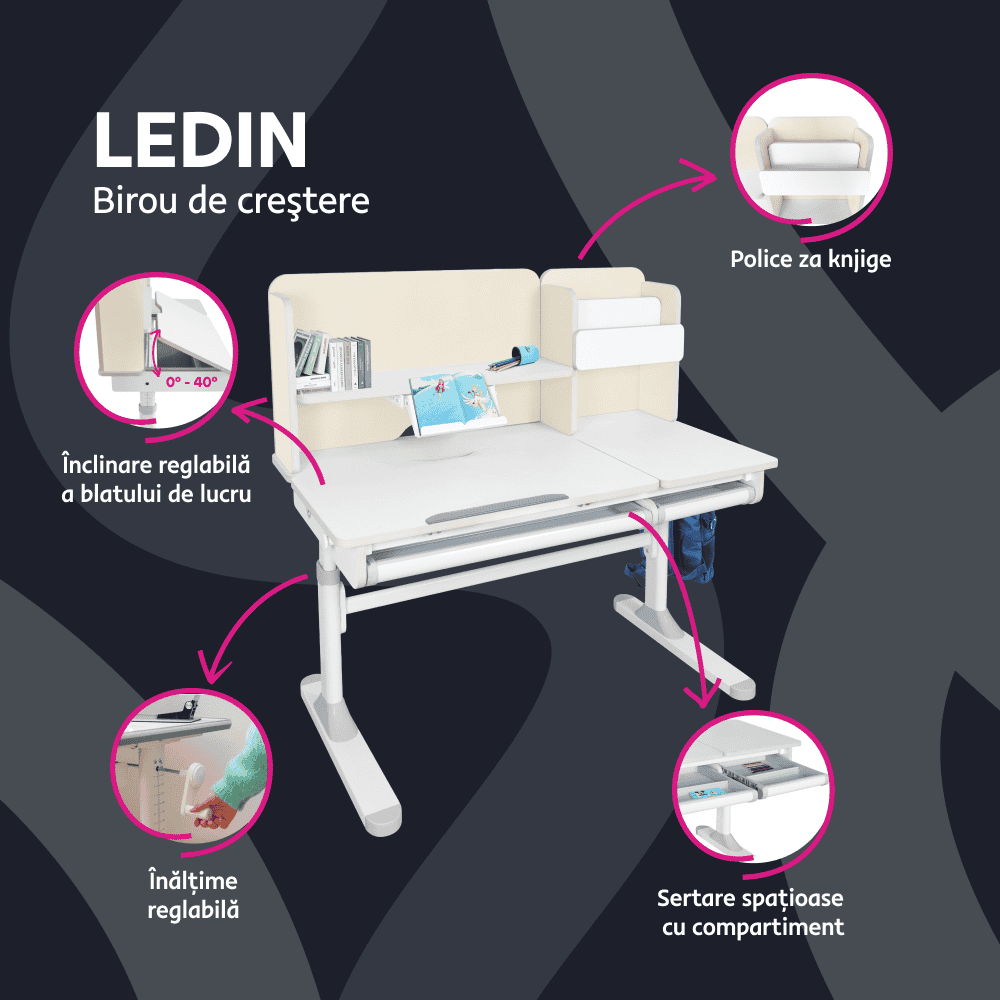 LEDIN
Birou de creştere

Police za knjige

0° - 40°

Înclinare reglabilă a blatului de lucru

Înălțime reglabilă

Sertare spațioase cu compartiment