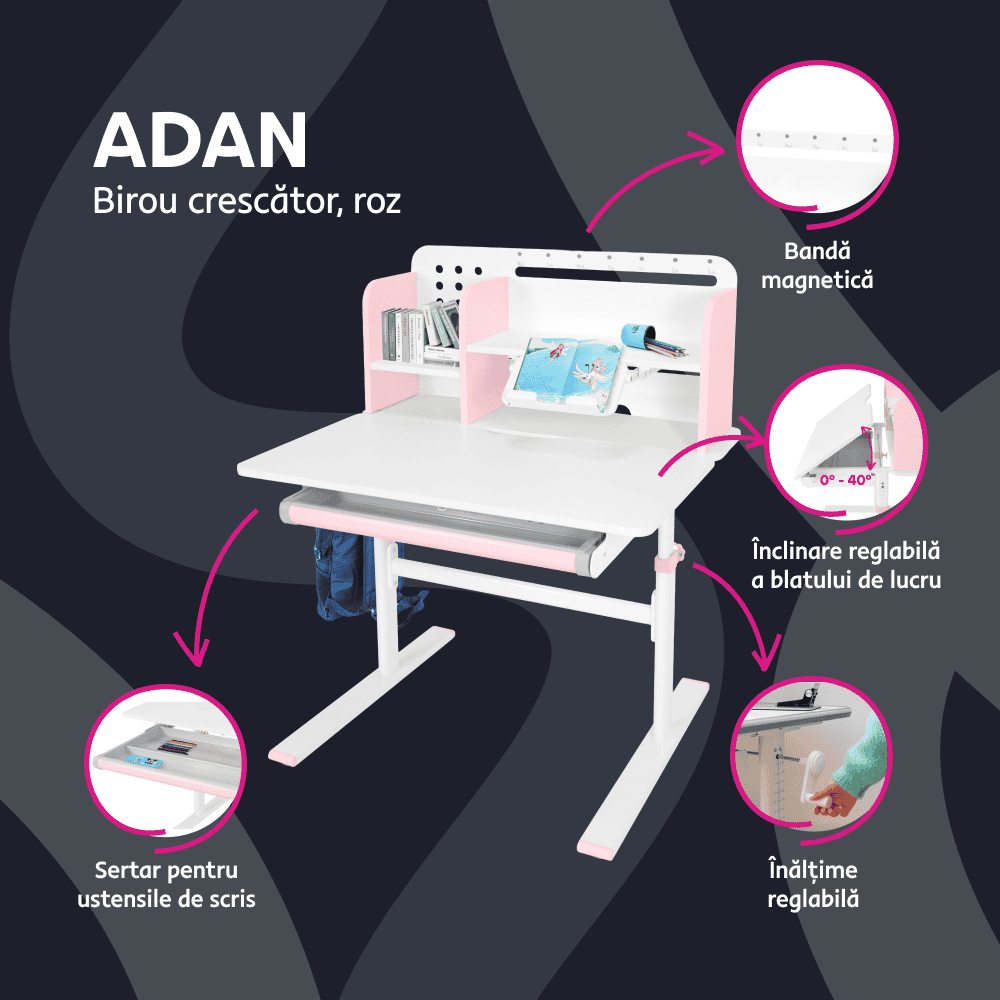 ADAN
Birou crescător, roz

Bandă magnetică

0° - 40°

Înclinare reglabilă a blatului de lucru

Sertar pentru ustensile de scris

Înălțime reglabilă