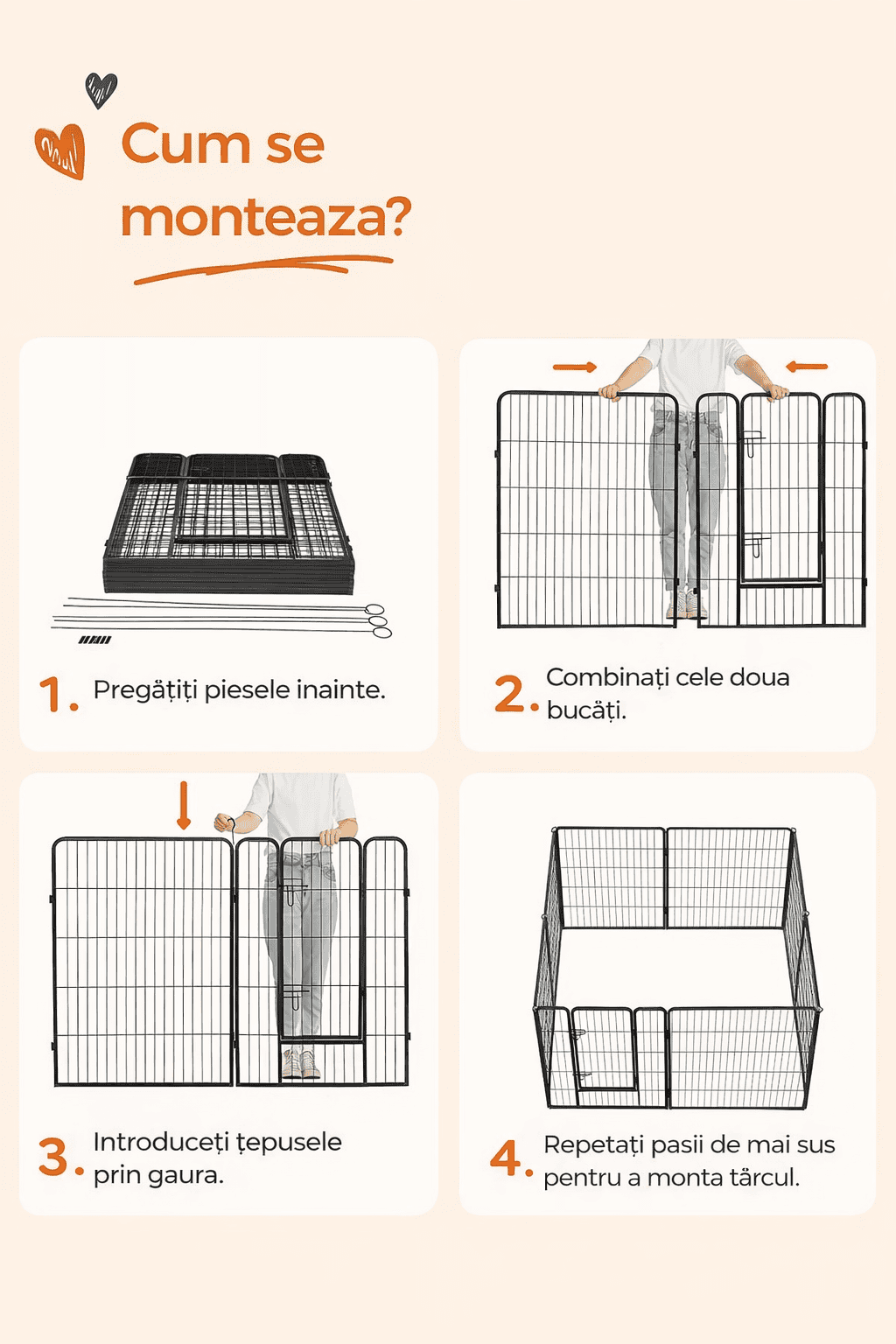 Cum se monteaza?

1. Pregătiți piesele inainte.

2. Combinați cele doua bucăți.

3. Introduceți țepusele prin gaura.

4. Repetați pasii de mai sus pentru a monta tărcul.