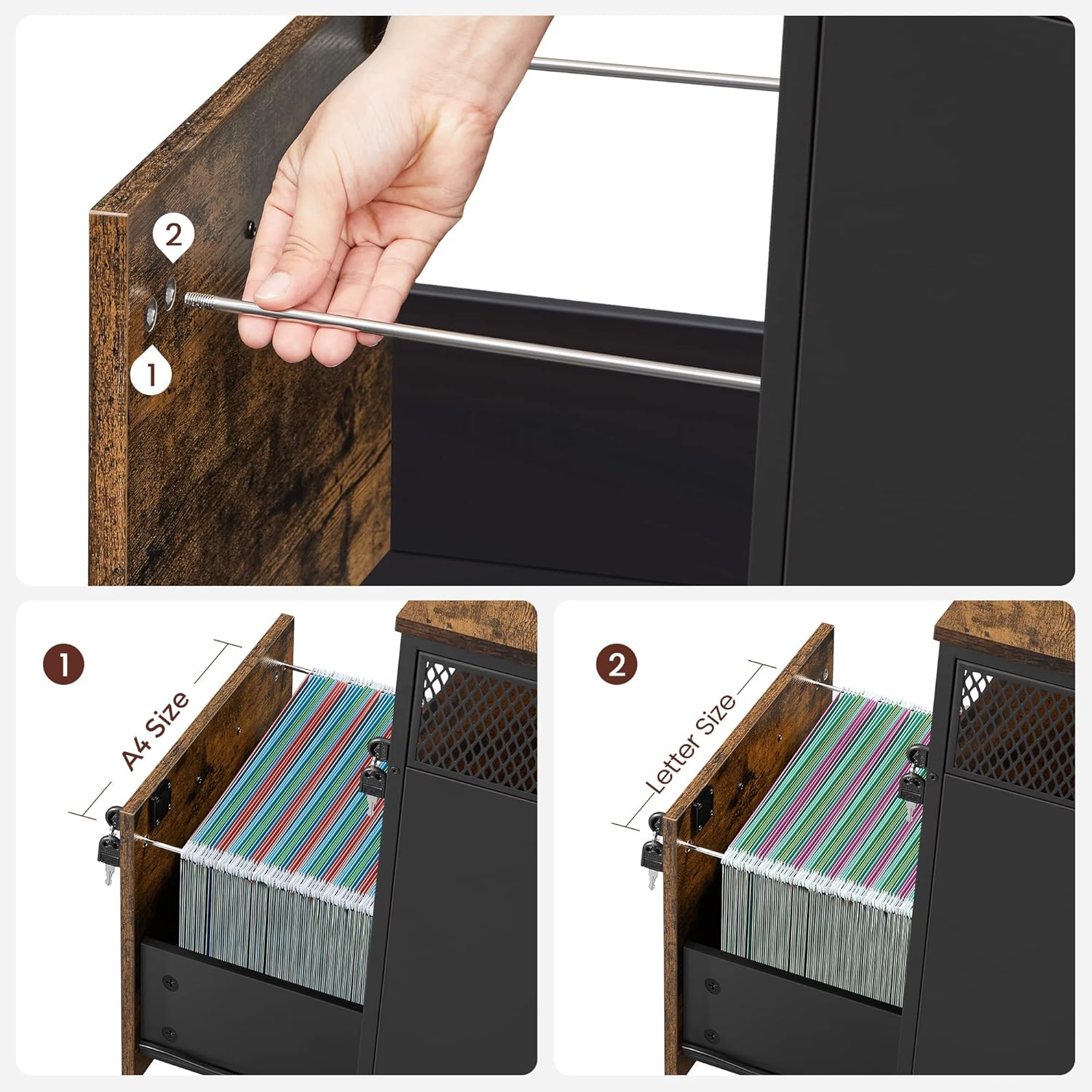 2

1

1

A4 Size

2

Letter Size