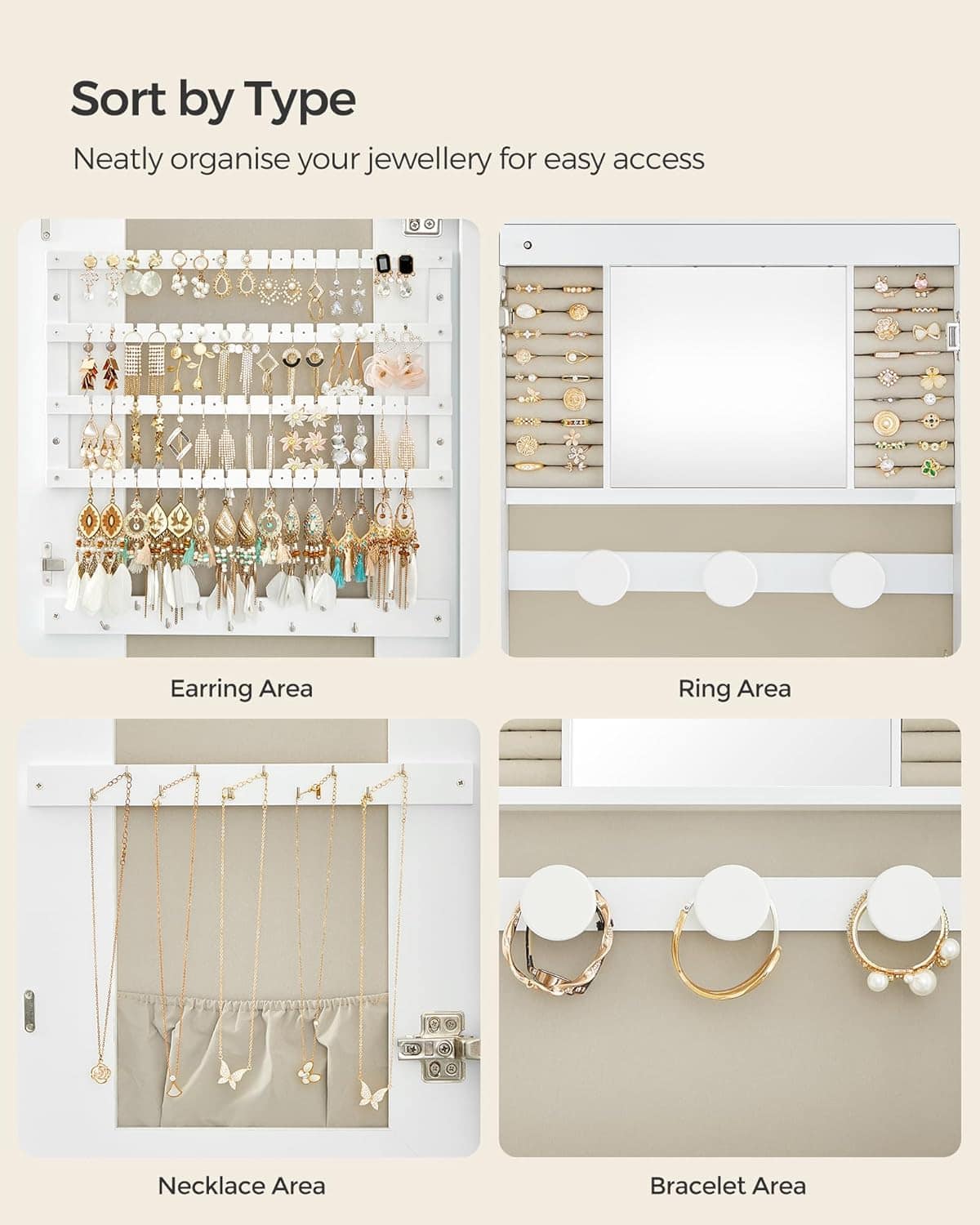 Sort by Type

Neatly organise your jewellery for easy access

Earring Area

Ring Area

Necklace Area

Bracelet Area