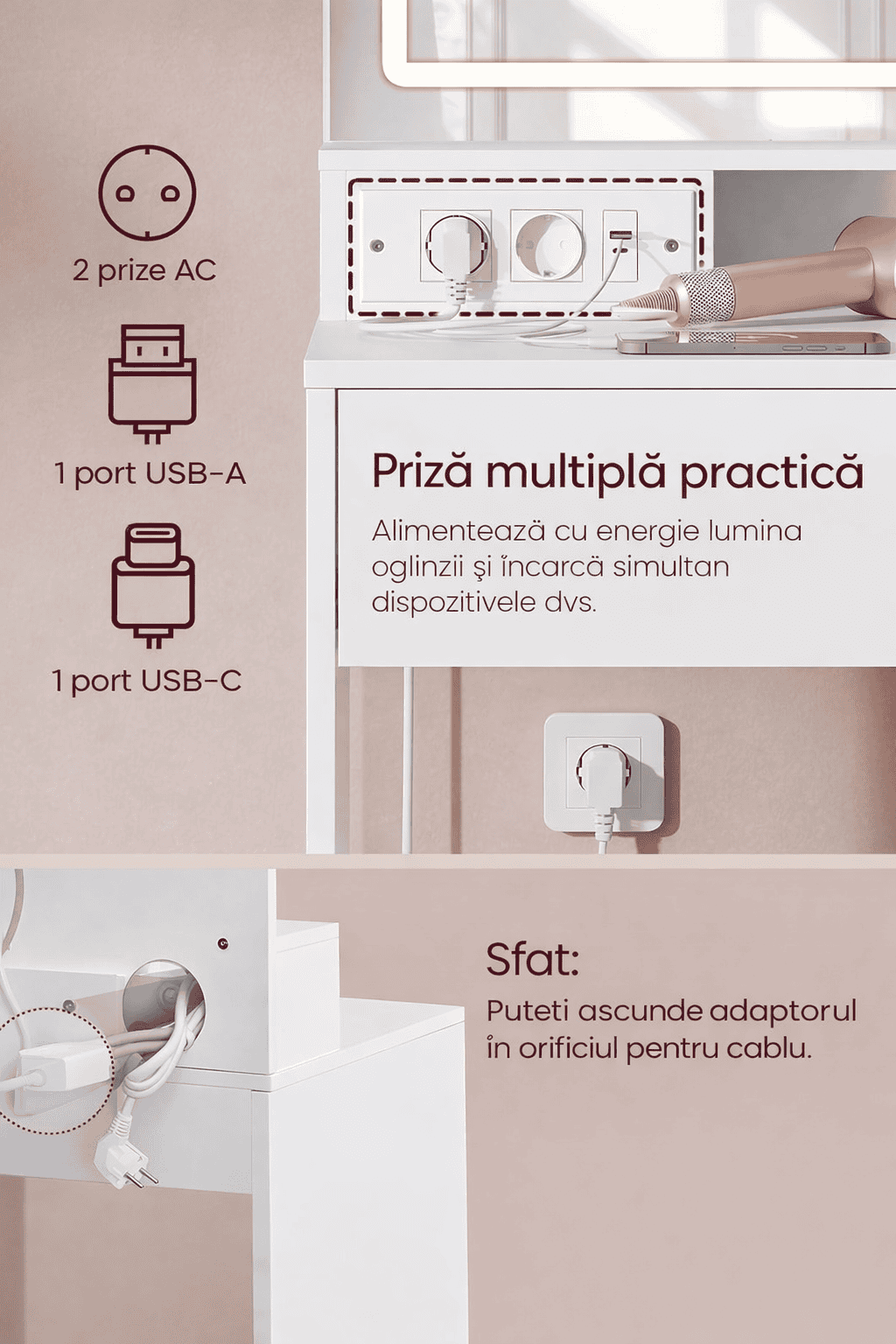 2 prize AC

1 port USB-A

1 port USB-C

Priză multiplă practică

Alimentează cu energie lumina oglinzii şi încarcă simultan dispozitivele dvs.

Sfat:

Puteti ascunde adaptorul în orificiul pentru cablu.