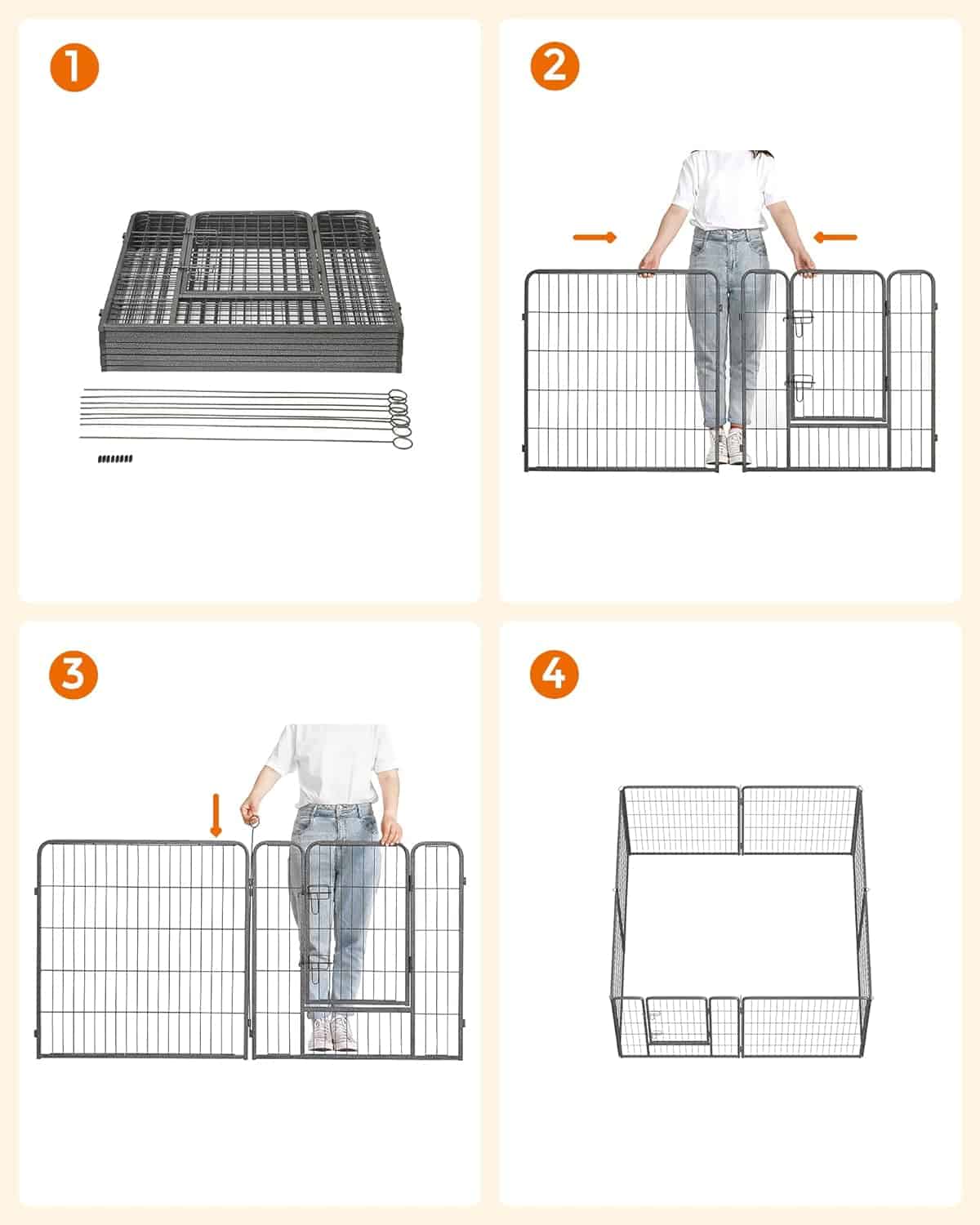 1

2

3

4