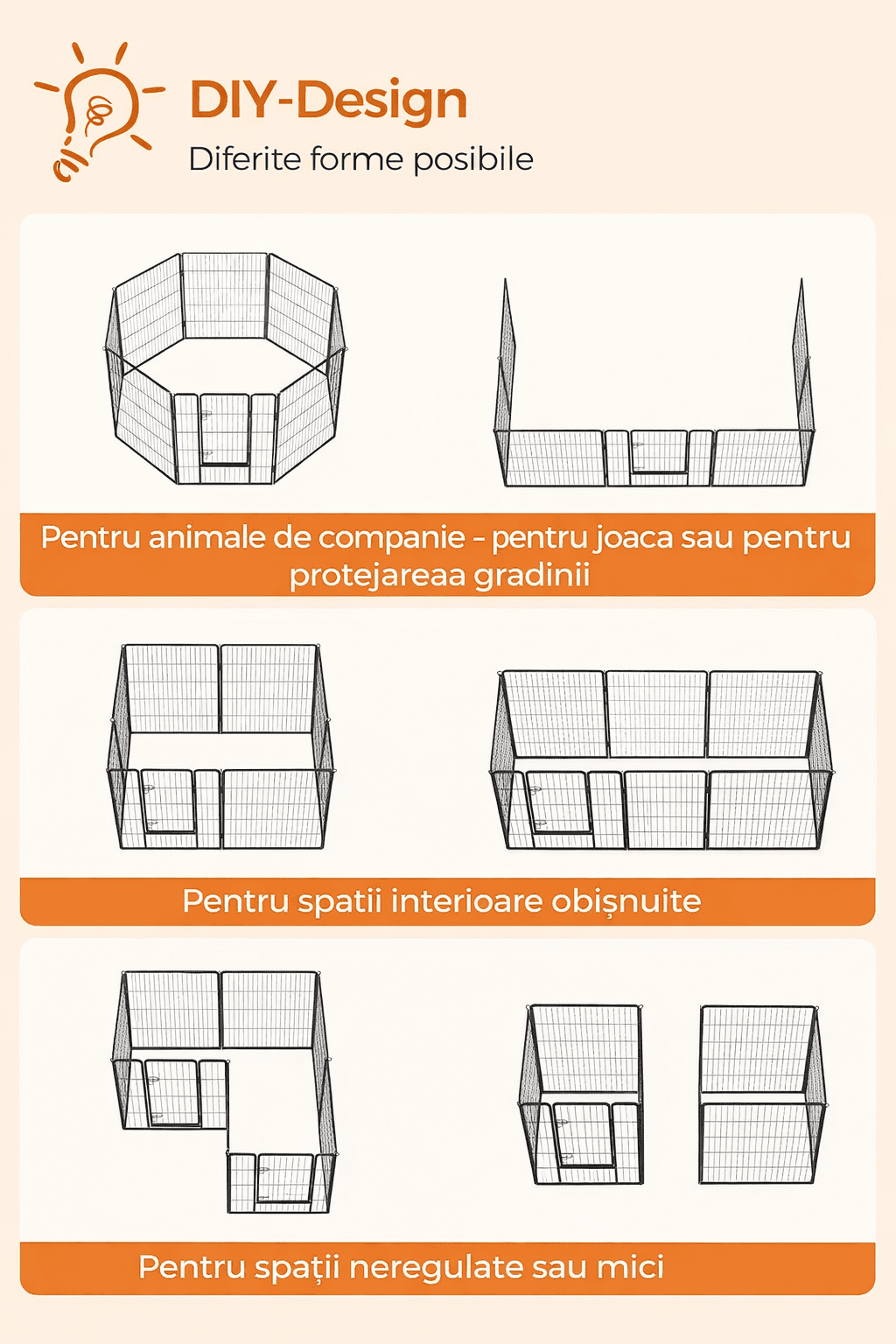 DIY-Design
Diferite forme posibile

Pentru animale de companie - pentru joaca sau pentru protejareaa gradinii

Pentru spatii interioare obișnuite

Pentru spații neregulate sau mici