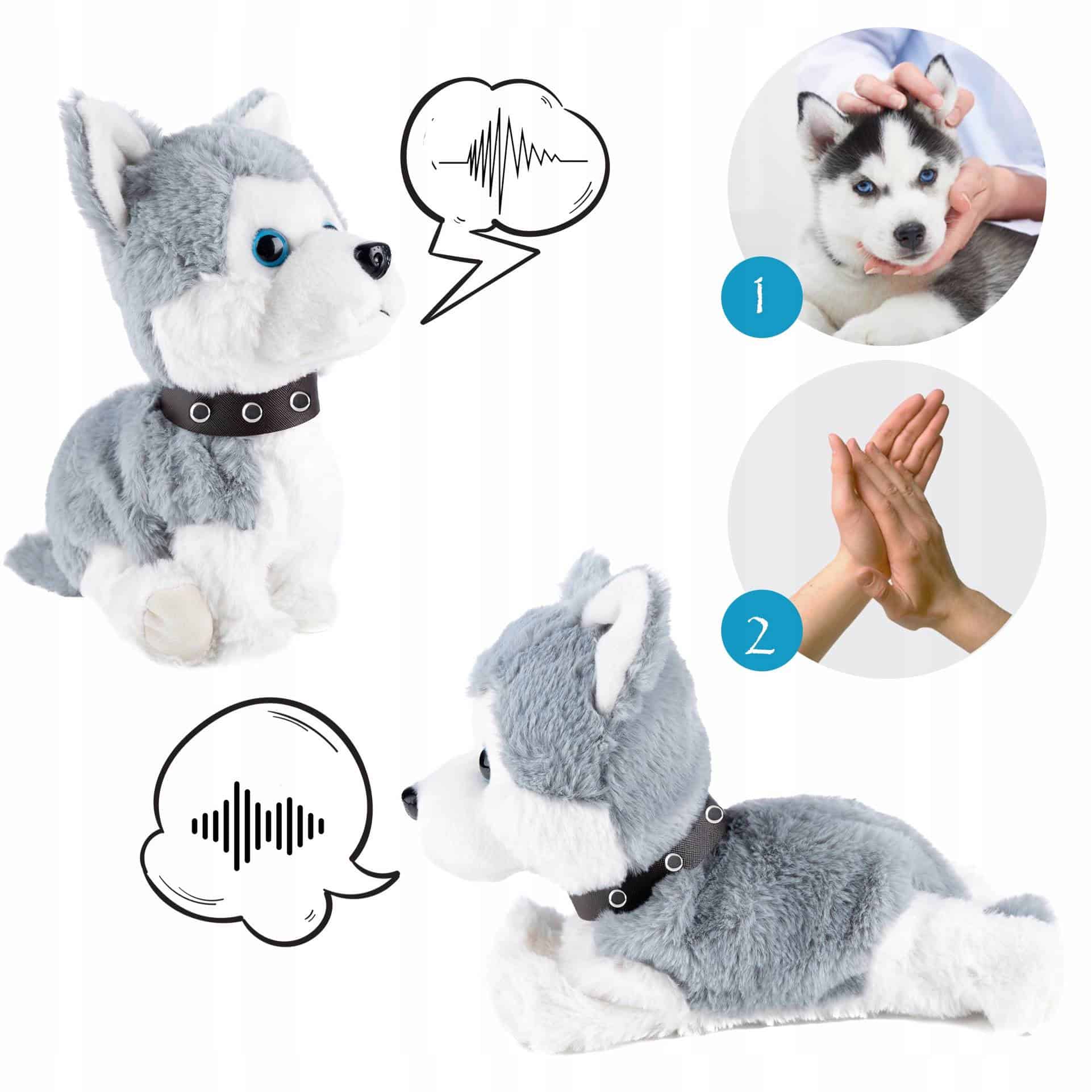 1

2