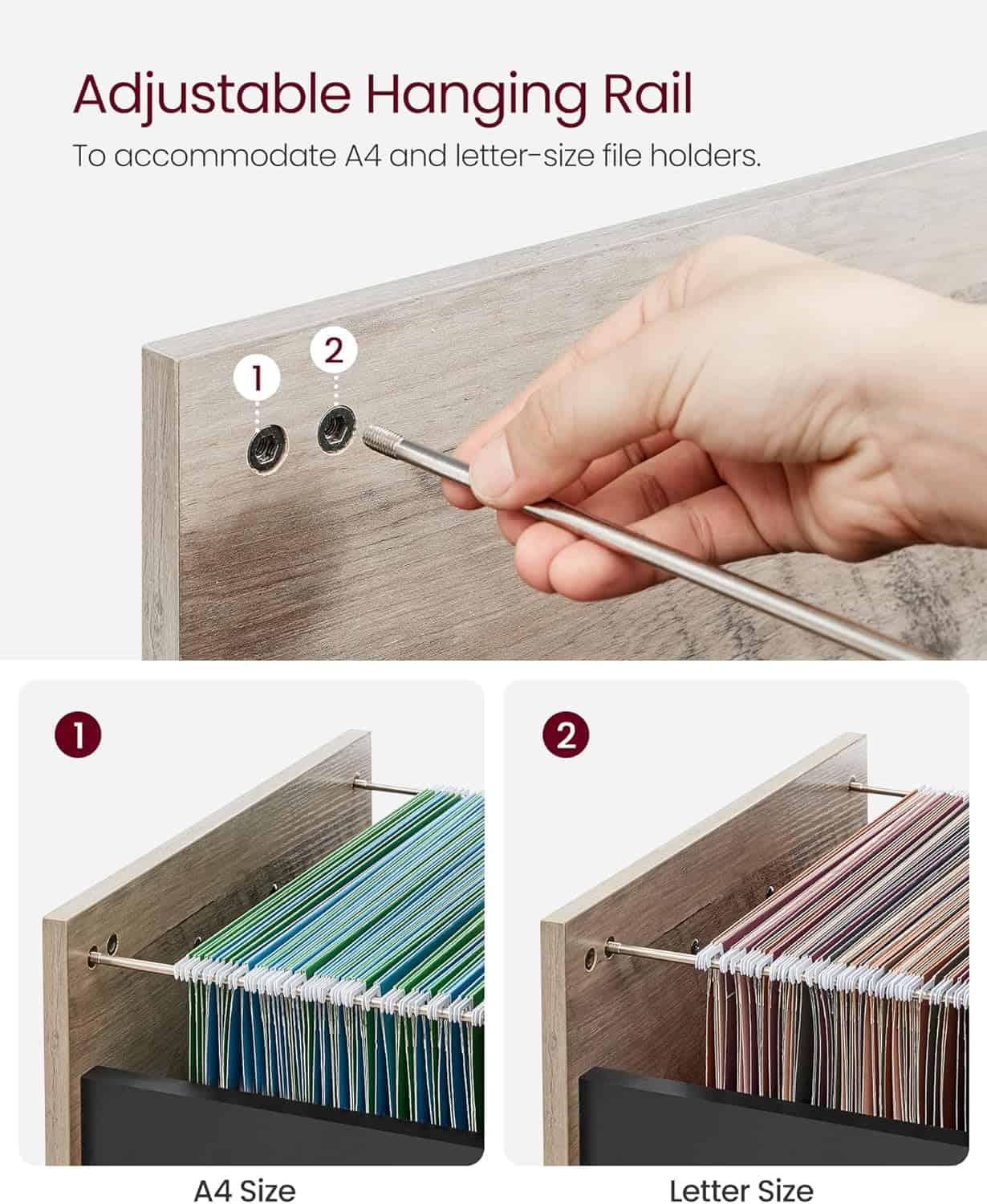 Adjustable Hanging Rail

To accommodate A4 and letter-size file holders.

1

2

1

A4 Size

2

Letter Size