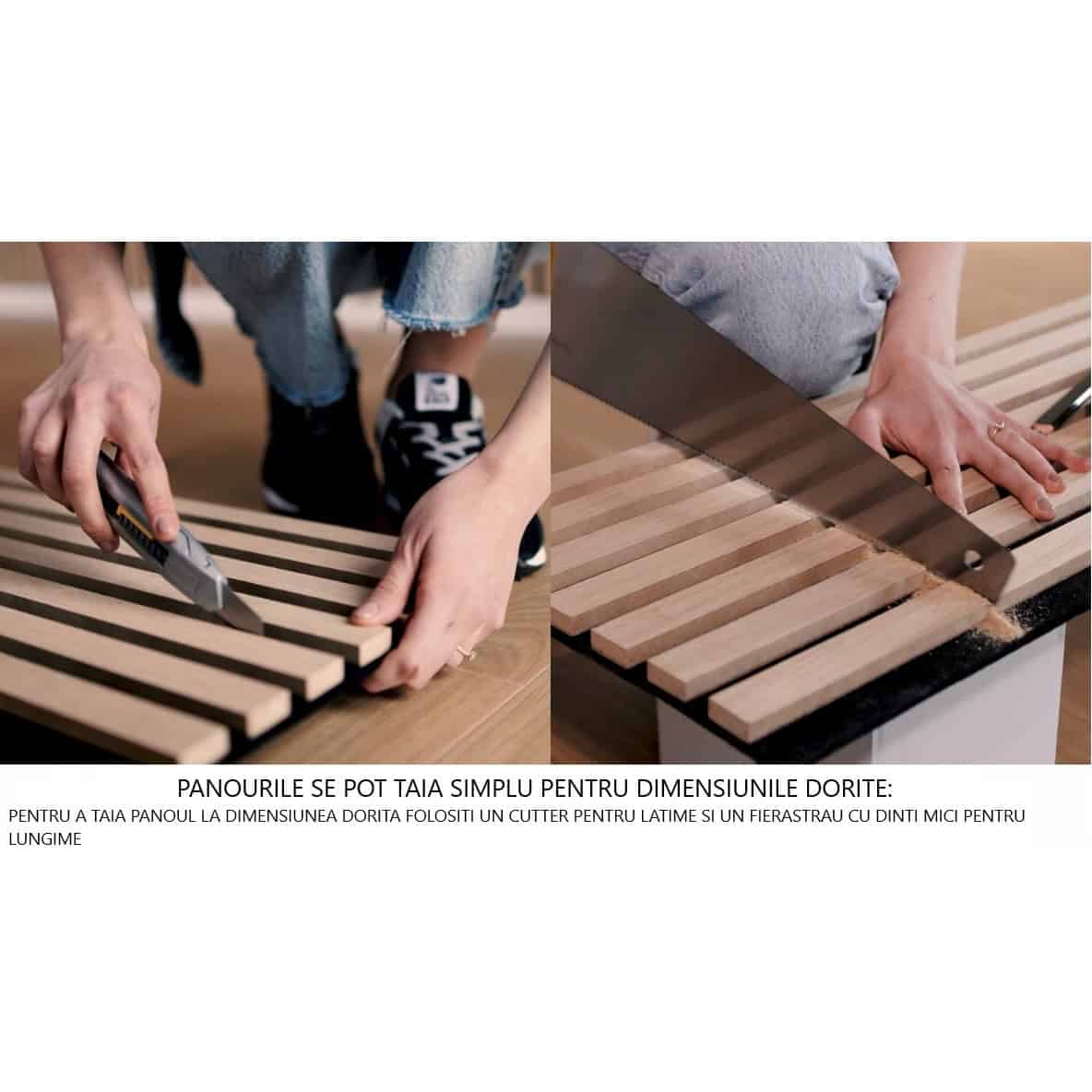 PANOURILE SE POT TAIA SIMPLU PENTRU DIMENSIUNILE DORITE:

PENTRU A TAIA PANOUL LA DIMENSIUNEA DORITA FOLOSITI UN CUTTER PENTRU LATIME SI UN FIERASTRAU CU DINTI MICI PENTRU LUNGIME