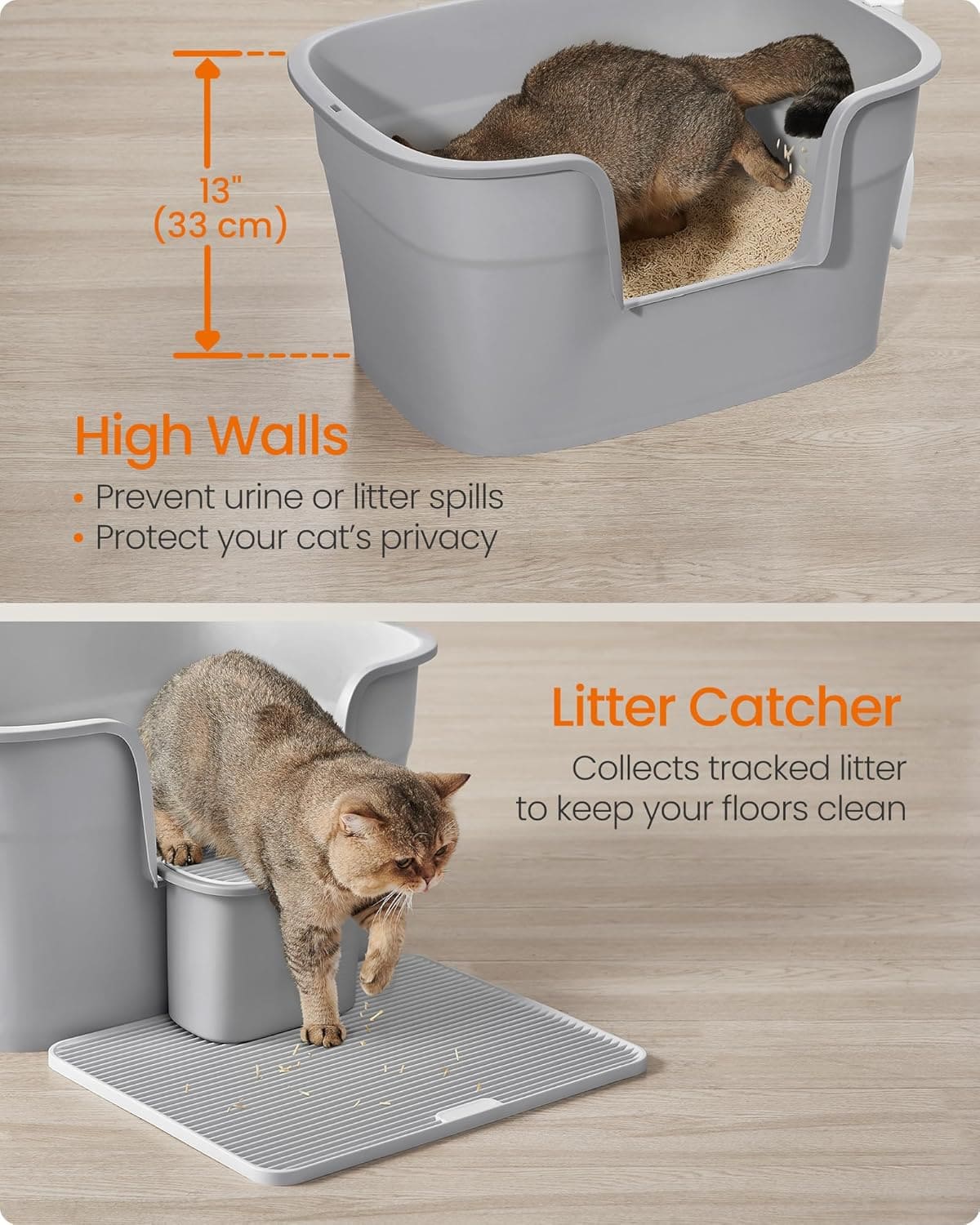 13"
(33 cm)

High Walls

• Prevent urine or litter spills
• Protect your cat's privacy

Litter Catcher

Collects tracked litter to keep your floors clean