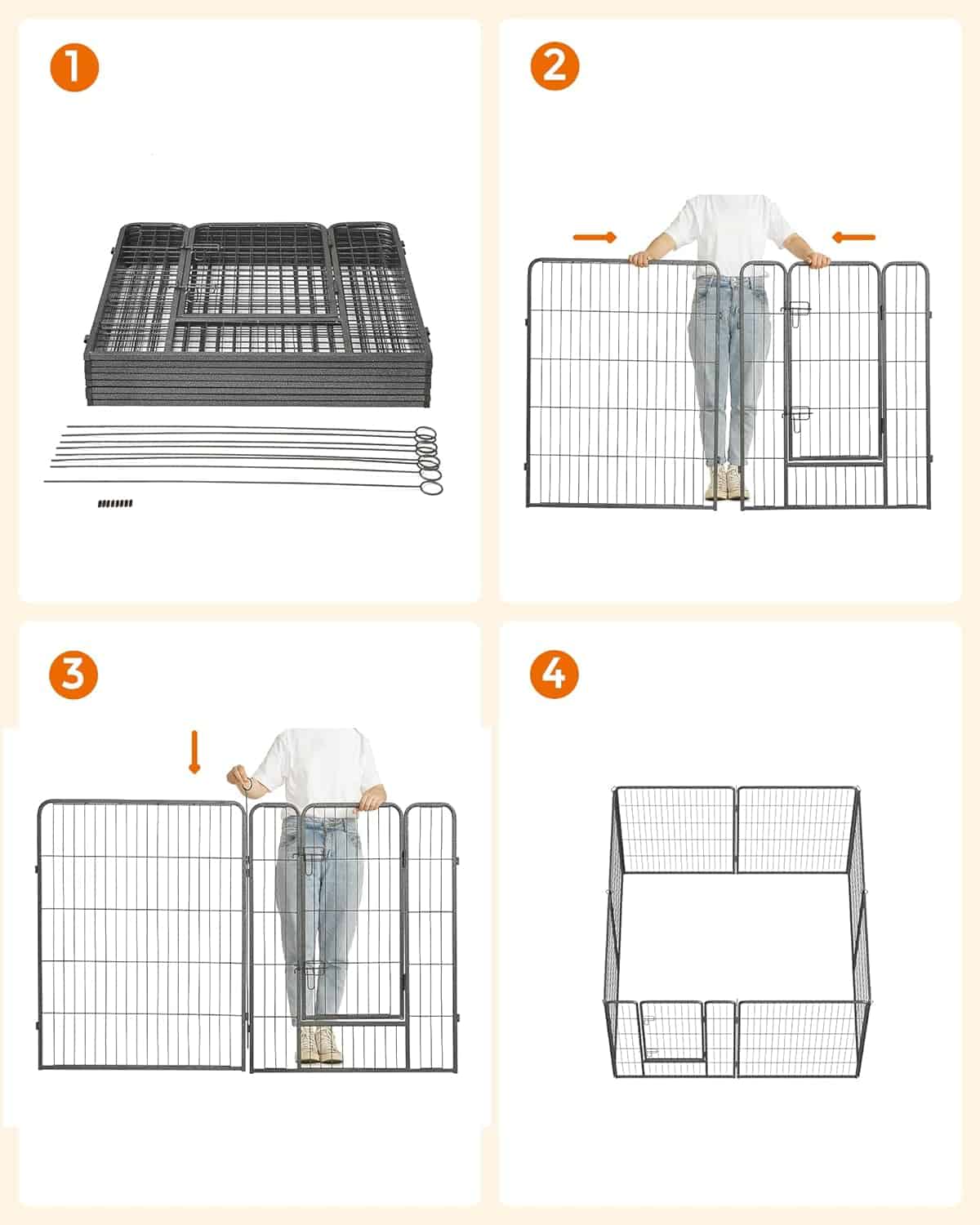 1

2

3

4