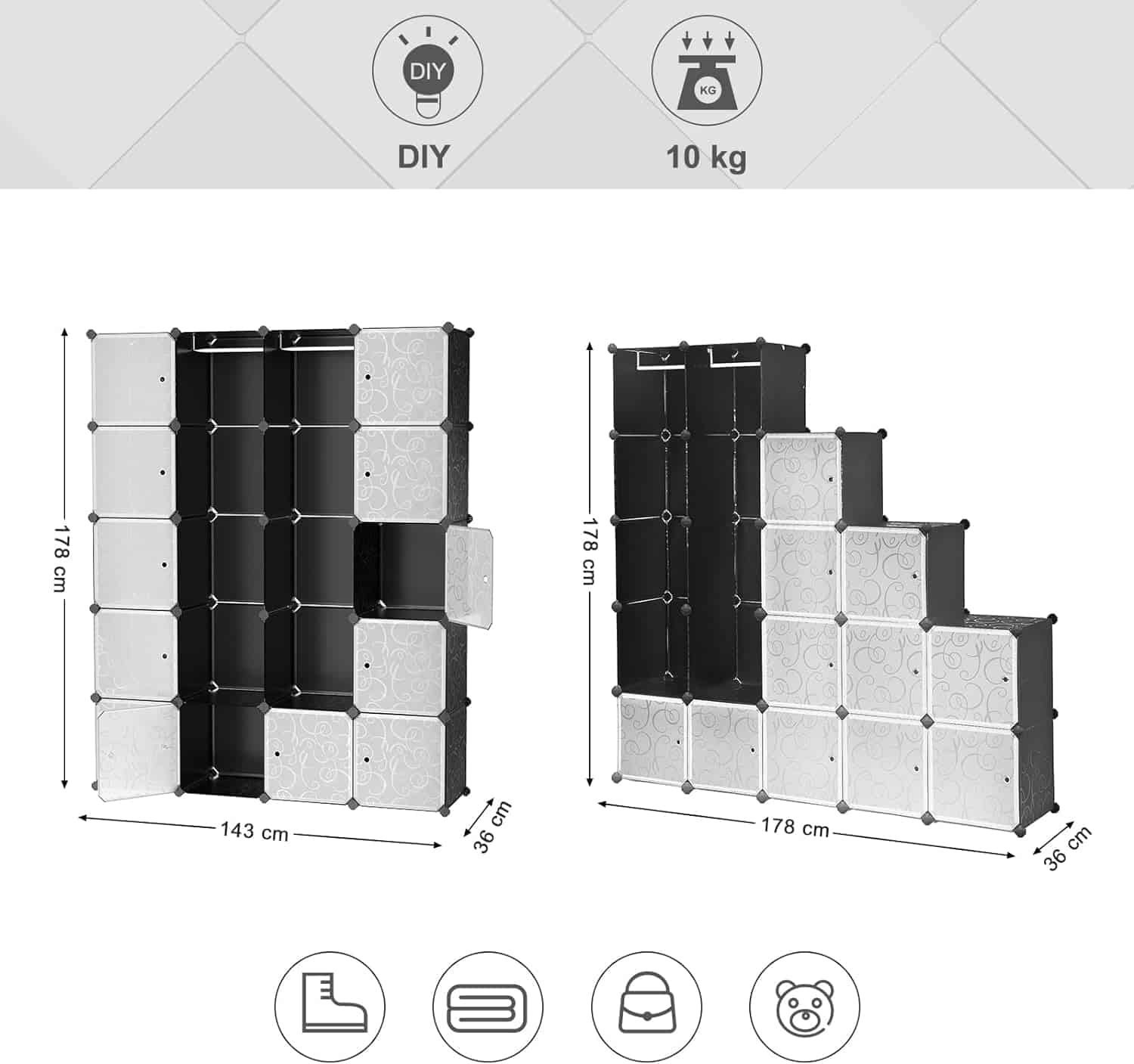 DIY

DIY

KG

10 kg

178 cm

143 cm

36 cm

178 cm

178 cm

36 cm