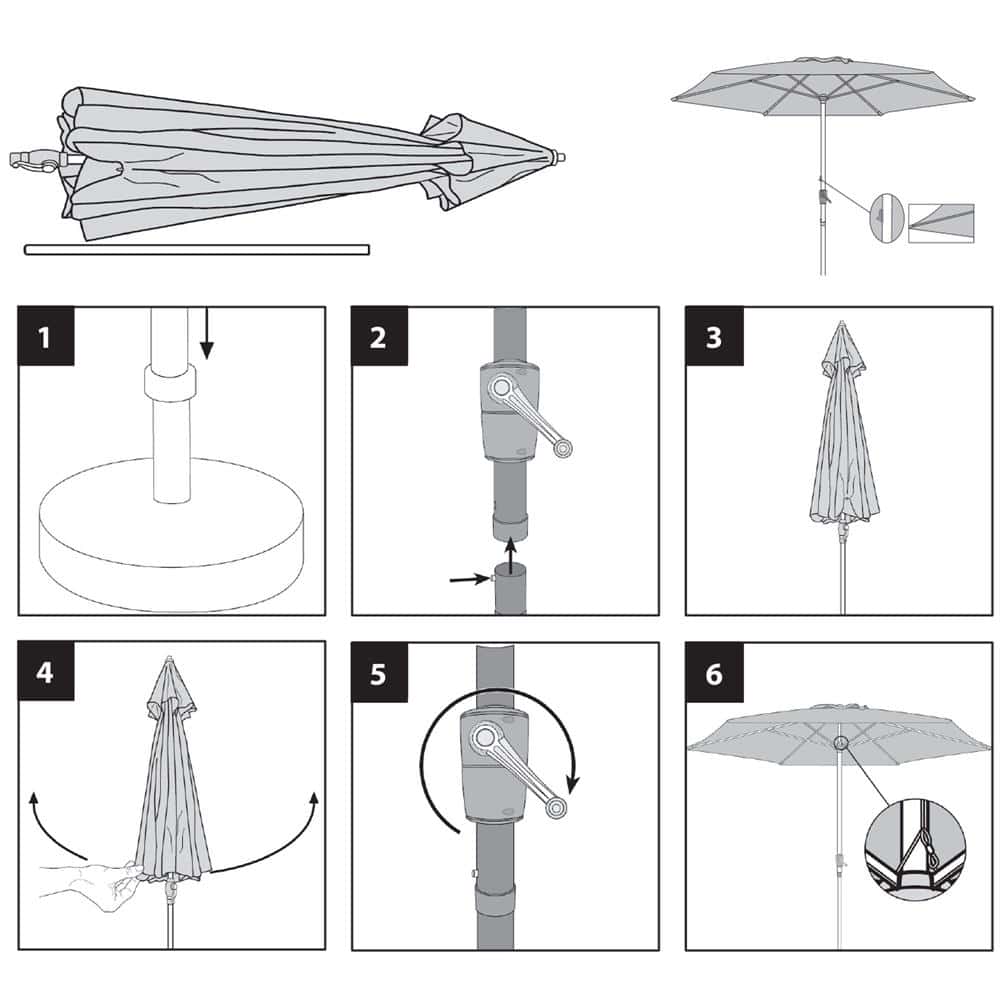 1

2

3

4

5

6