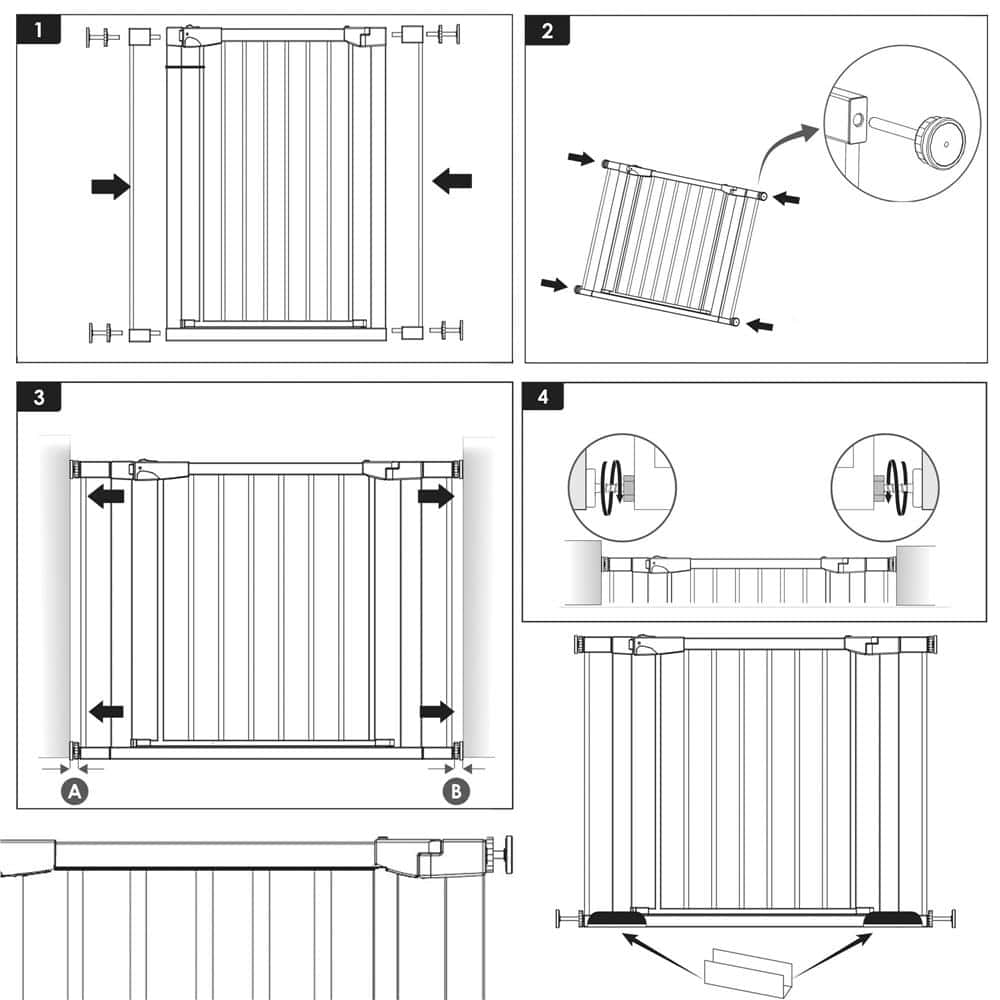 1

2

3

A

B

4