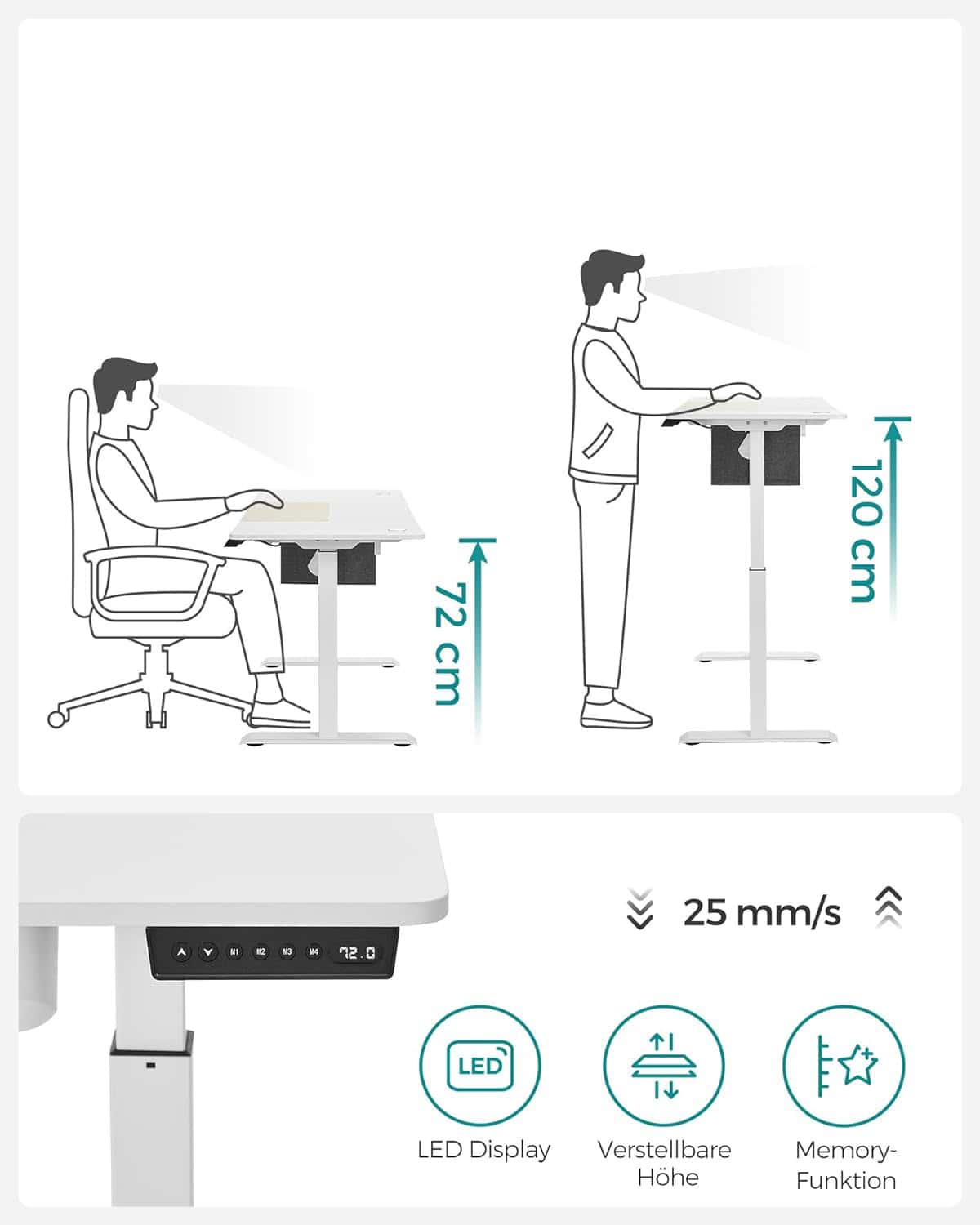 72 cm

120 cm

M1 M2 M3 M4 72.0

25 mm/s

LED

LED Display

Verstellbare Höhe

Memory-Funktion